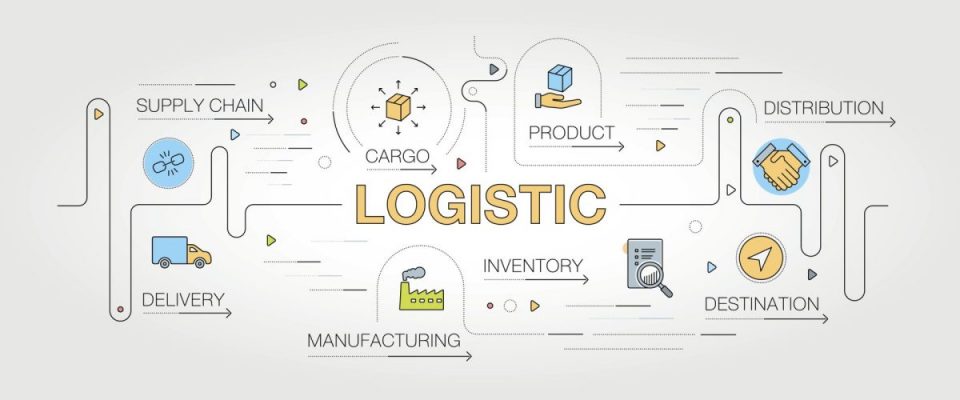 SUPPLY CHAIN

CARGO

PRODUCT

DISTRIBUTION

LOGISTIC

DELIVERY

MANUFACTURING

INVENTORY

DESTINATION