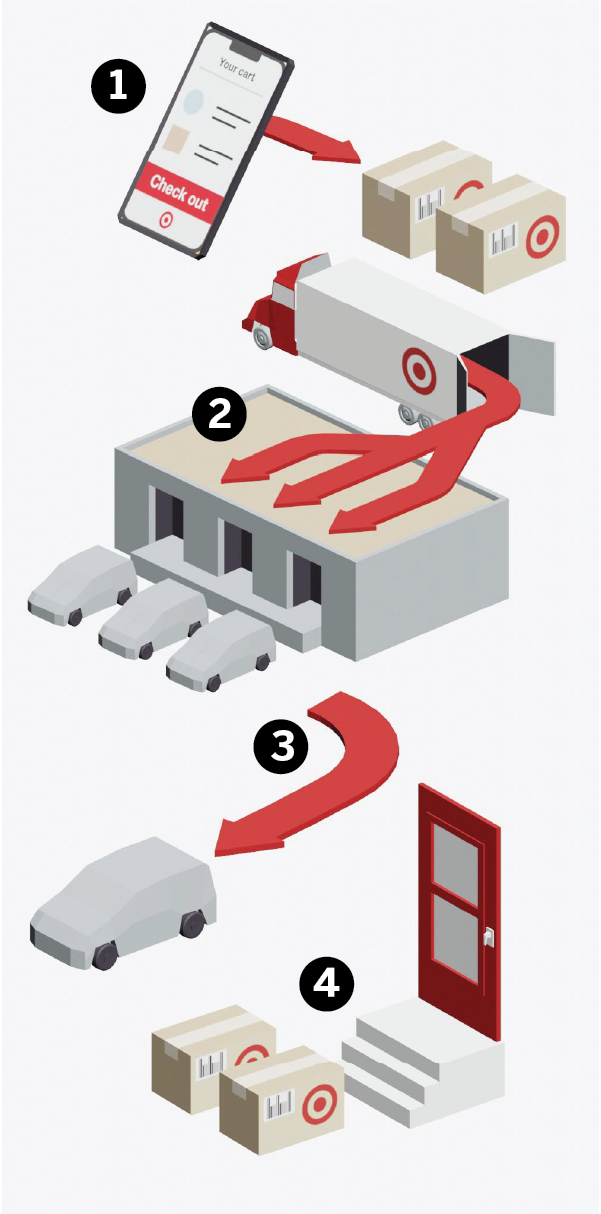 1

Your cart

Check out

2

3

4