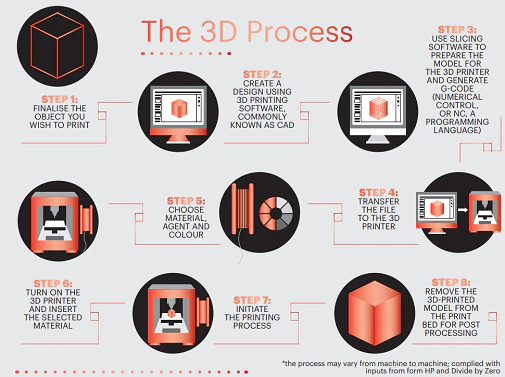 The 3D Process

STEP 1:
FINALISE THE OBJECT YOU WISH TO PRINT

STEP 2:
CREATE A DESIGN USING 3D PRINTING SOFTWARE, COMMONLY KNOWN AS CAD

STEP 3:
USE SLICING SOFTWARE TO PREPARE THE MODEL FOR THE 3D PRINTER AND GENERATE G-CODE (NUMERICAL CONTROL, OR NC, A PROGRAMMING LANGUAGE)

STEP 4:
TRANSFER THE FILE TO THE 3D PRINTER

STEP 5:
CHOOSE MATERIAL, AGENT AND COLOUR

STEP 6:
TURN ON THE 3D PRINTER AND INSERT THE SELECTED MATERIAL

STEP 7:
INITIATE THE PRINTING PROCESS

STEP 8:
REMOVE THE 3D-PRINTED MODEL FROM THE PRINT BED FOR POST PROCESSING

*the process may vary from machine to machine; complied with inputs from form HP and Divide by Zero