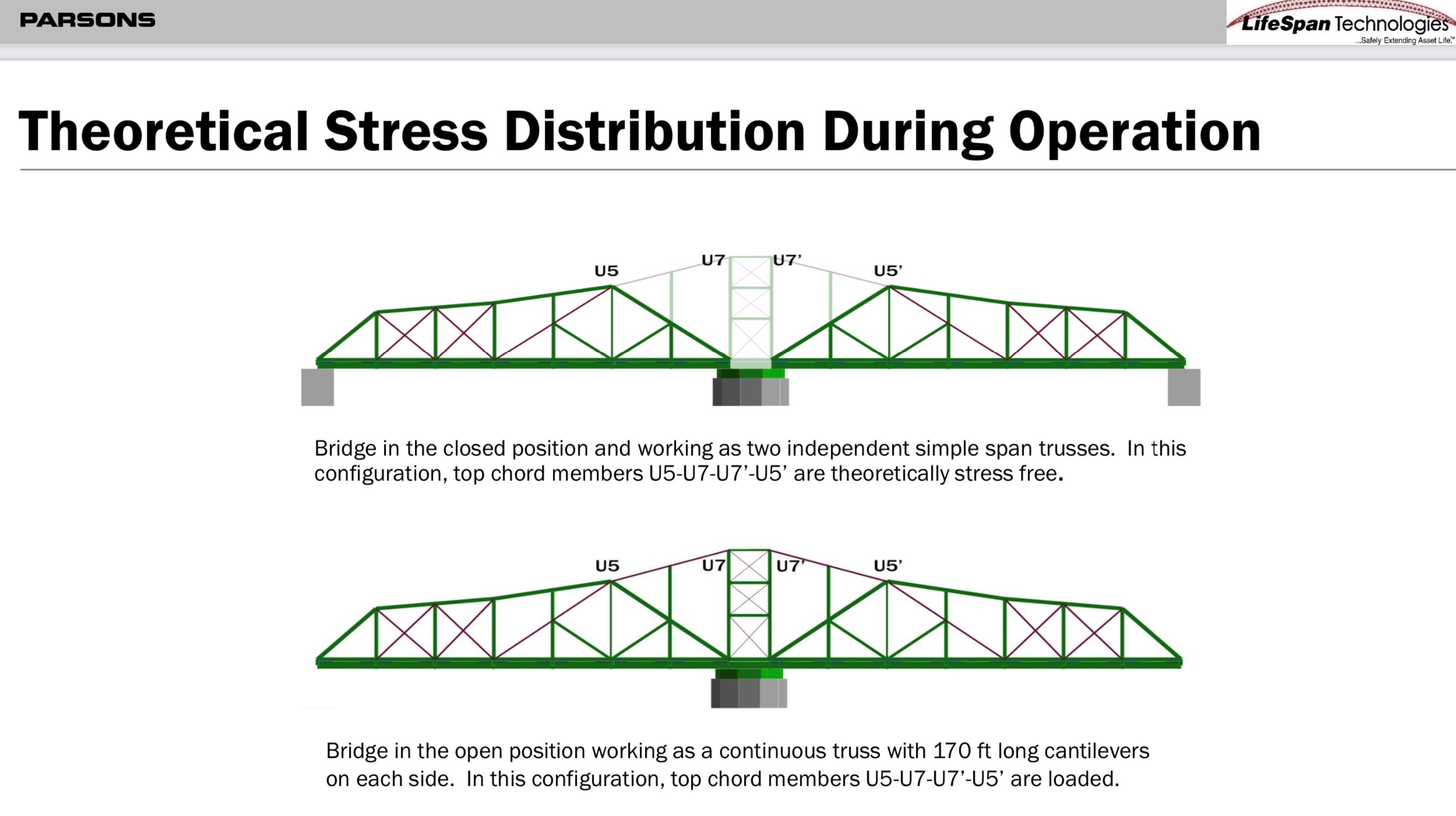 PARSONS

LifeSpan Technologies
...Safely Extending Asset Life.™

Theoretical Stress Distribution During Operation

U5 U7 U7' U5'

Bridge in the closed position and working as two independent simple span trusses. In this configuration, top chord members U5-U7-U7'-U5' are theoretically stress free.

U5 U7 U7' U5'

Bridge in the open position working as a continuous truss with 170 ft long cantilevers on each side. In this configuration, top chord members U5-U7-U7'-U5' are loaded.